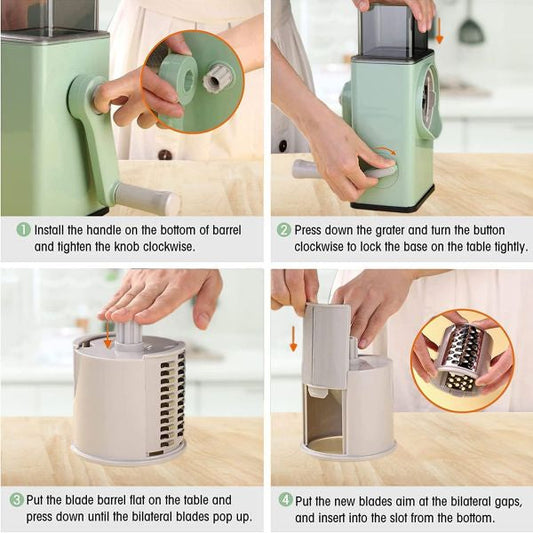 1 Install the handle on the bottom of barrel and tighten the knob clockwise.

2 Press down the grater and turn the button clockwise to lock the base on the table tightly.

3 Put the blade barrel flat on the table and press down until the bilateral blades pop up.

4 Put the new blades aim at the bilateral gaps, and insert into the slot from the bottom.