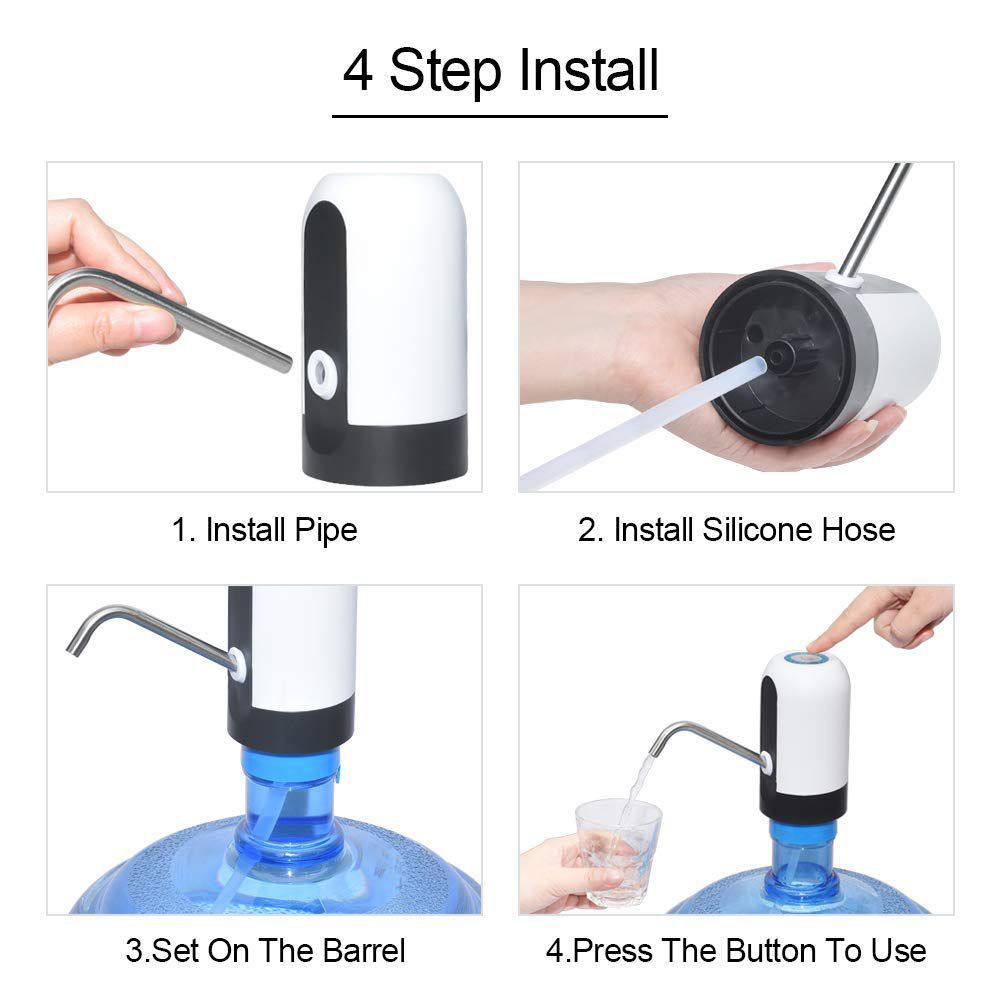 4 Step Install

1. Install Pipe

2. Install Silicone Hose

3.Set On The Barrel

4.Press The Button To Use