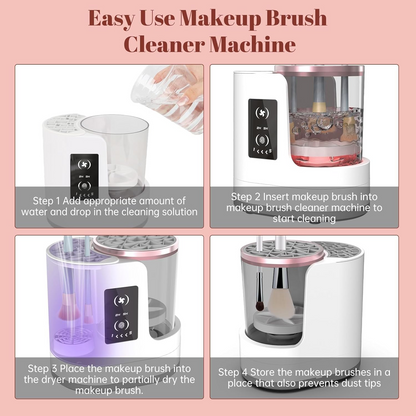 Easy Use Makeup Brush Cleaner Machine

Step 1 Add appropriate amount of water and drop in the cleaning solution

Step 2 Insert makeup brush into makeup brush cleaner machine to start cleaning

Step 3 Place the makeup brush into the dryer machine to partially dry the makeup brush.

Step 4 Store the makeup brushes in a place that also prevents dust tips