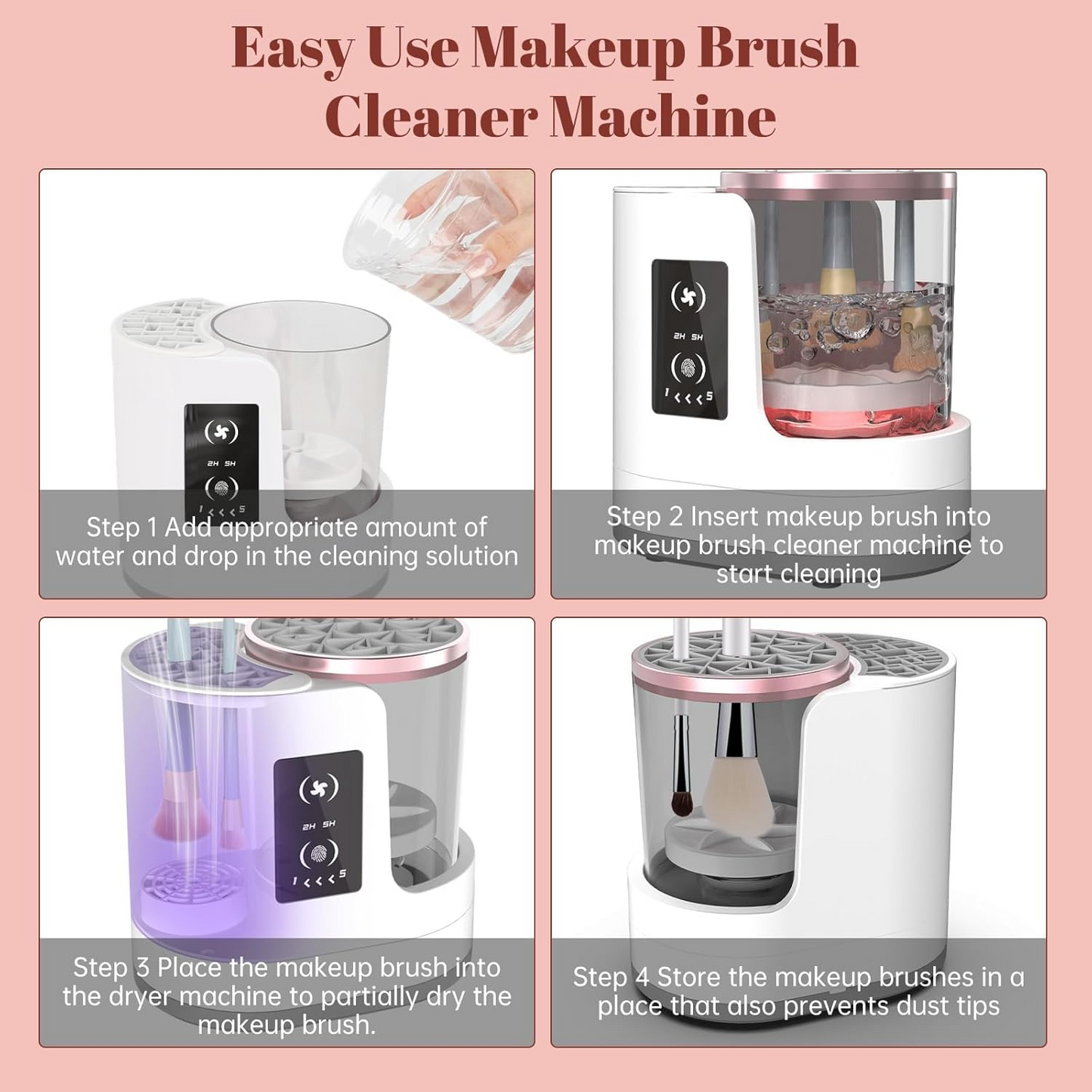 Easy Use Makeup Brush Cleaner Machine

2H 5H
1 < < < 5

Step 1 Add appropriate amount of water and drop in the cleaning solution

2H 5H
1 < < < 5

Step 2 Insert makeup brush into makeup brush cleaner machine to start cleaning

2H 5H
1 < < < 5

Step 3 Place the makeup brush into the dryer machine to partially dry the makeup brush.

Step 4 Store the makeup brushes in a place that also prevents dust tips