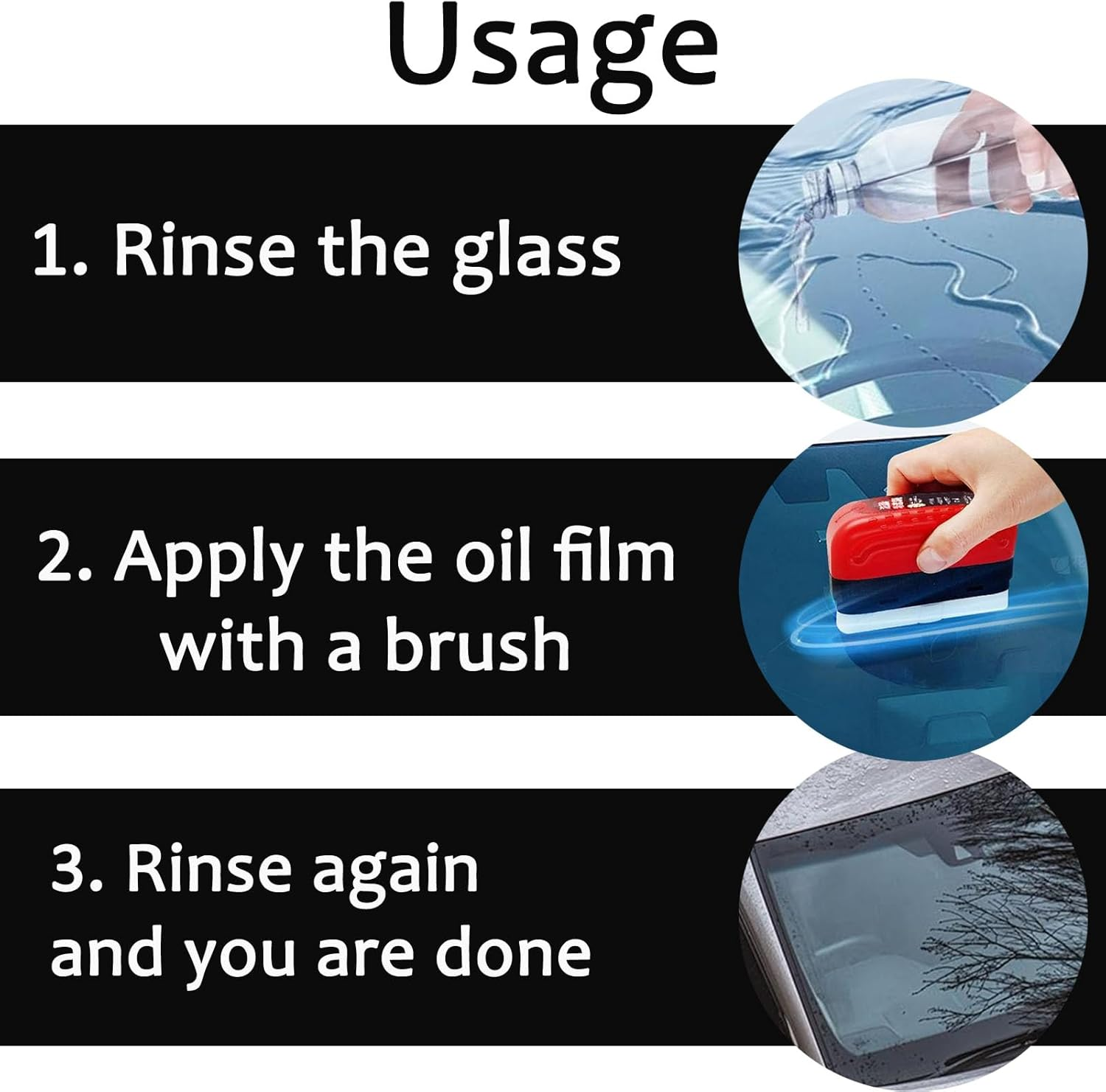 Usage

1. Rinse the glass

2. Apply the oil film with a brush

3. Rinse again and you are done