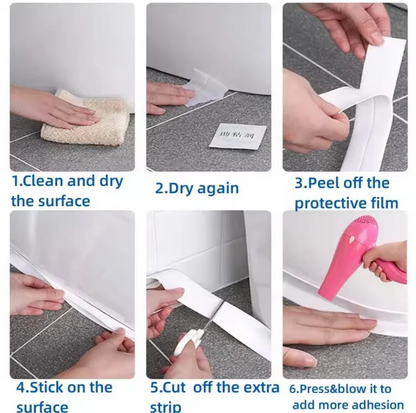 助粘剂

1.Clean and dry the surface

2.Dry again

3.Peel off the protective film

4.Stick on the surface

5.Cut off the extra strip

6.Press&blow it to add more adhesion