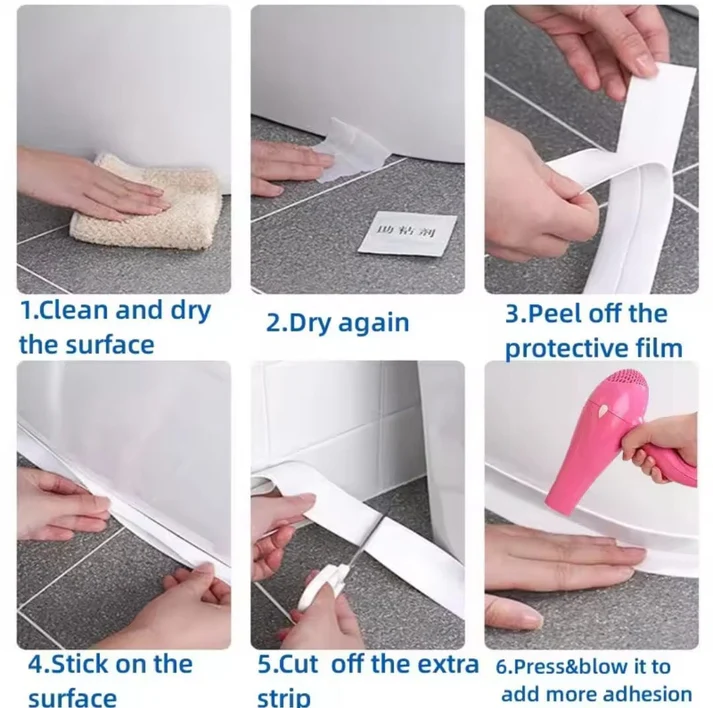 助粘剂

1.Clean and dry the surface

2.Dry again

3.Peel off the protective film

4.Stick on the surface

5.Cut off the extra strip

6.Press&blow it to add more adhesion