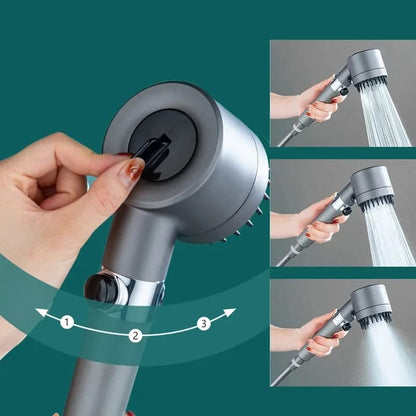 1
2
3