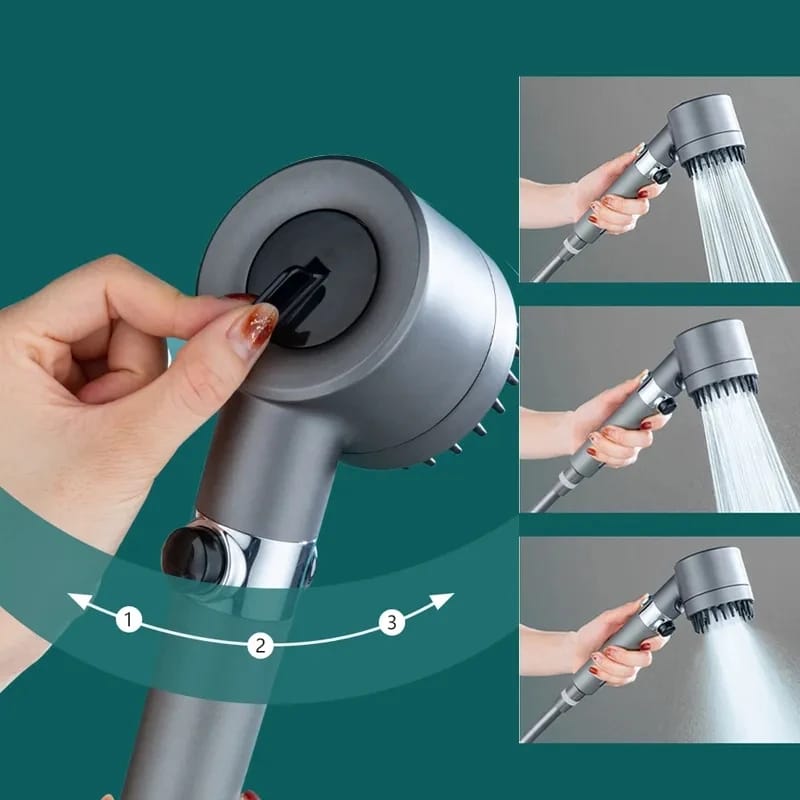 1
2
3