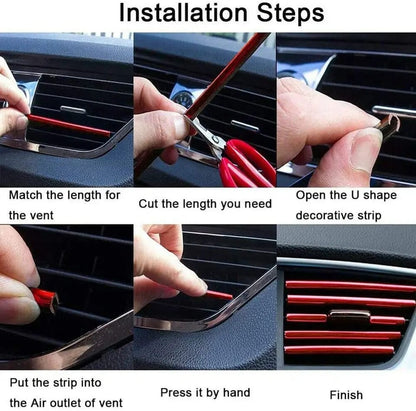 Installation Steps

Match the length for the vent

Cut the length you need

Open the U shape decorative strip

Put the strip into the Air outlet of vent

Press it by hand

Finish