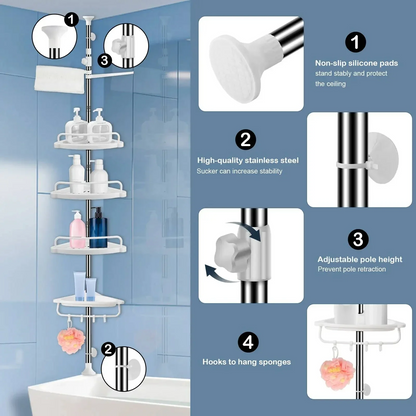 1

3

2

1

Non-slip silicone pads
stand stably and protect the ceiling

2

High-quality stainless steel
Sucker can increase stability

3

Adjustable pole height
Prevent pole retraction

4

Hooks to hang sponges