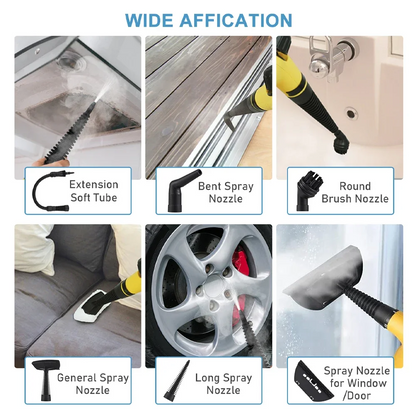 WIDE AFFICATION

Extension Soft Tube

Bent Spray Nozzle

Round Brush Nozzle

General Spray Nozzle

Long Spray Nozzle

Spray Nozzle for Window /Door