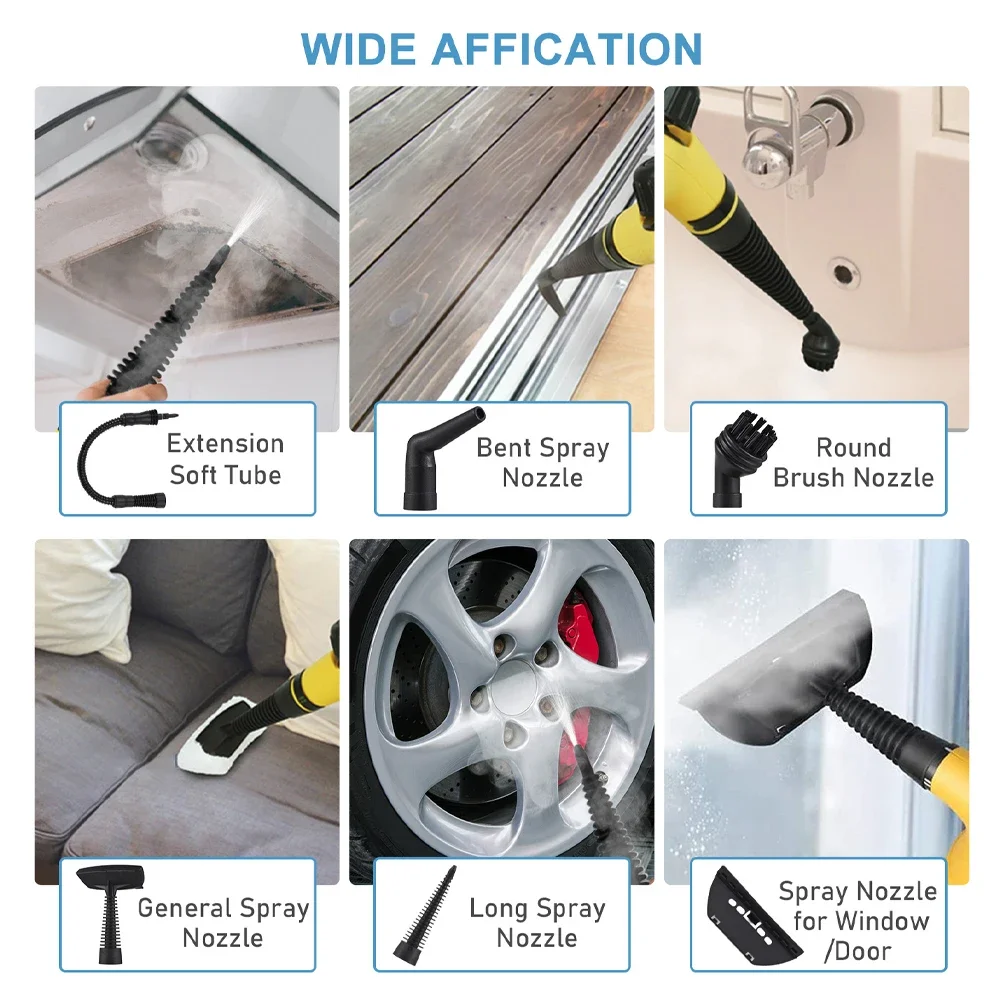 WIDE AFFICATION

Extension Soft Tube

Bent Spray Nozzle

Round Brush Nozzle

General Spray Nozzle

Long Spray Nozzle

Spray Nozzle for Window /Door