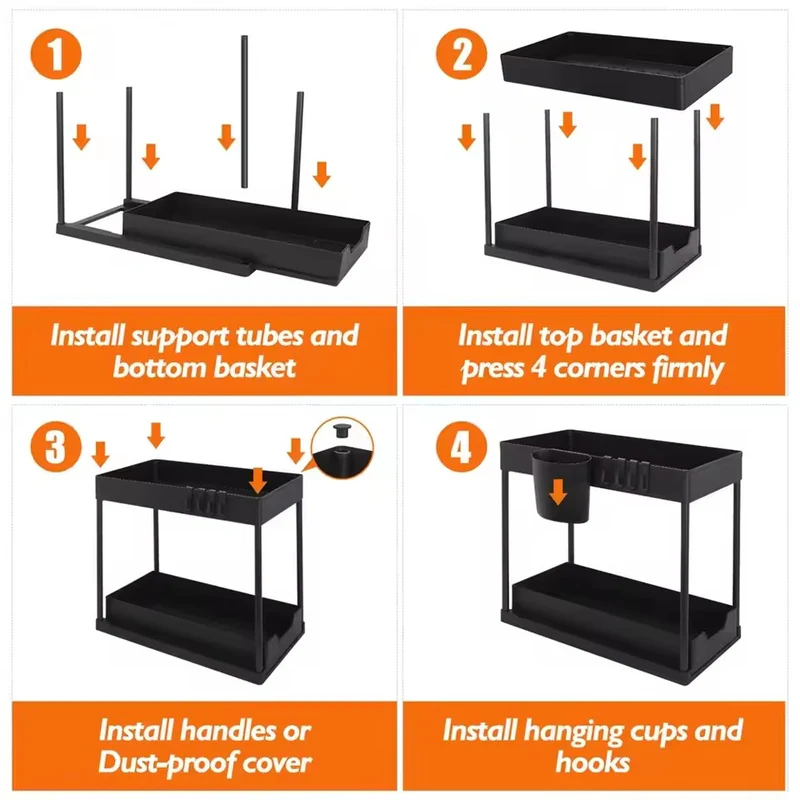 1

Install support tubes and bottom basket

2

Install top basket and press 4 corners firmly

3

Install handles or Dust-proof cover

4

Install hanging cups and hooks