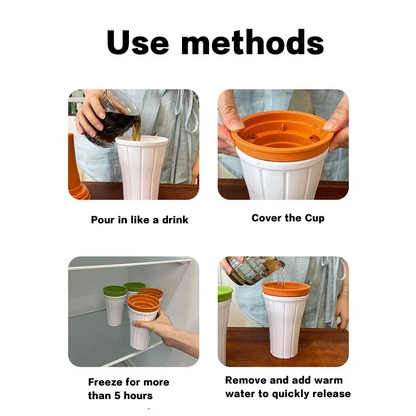 Use methods

Pour in like a drink

Cover the Cup

Freeze for more than 5 hours

Remove and add warm water to quickly release