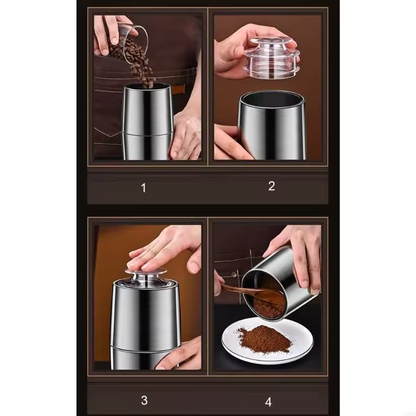 1

2

3

4