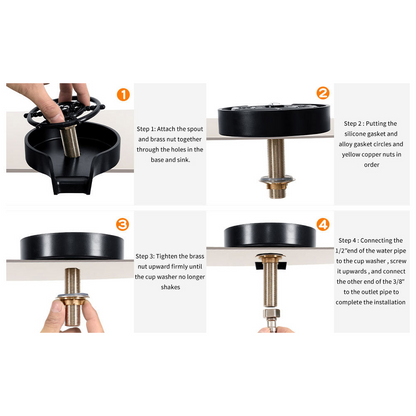 1

Step 1: Attach the spout and brass nut together through the holes in the base and sink.

2

Step 2 : Putting the silicone gasket and alloy gasket circles and yellow copper nuts in order

3

Step 3: Tighten the brass nut upward firmly until the cup washer no longer shakes

4

Step 4 : Connecting the 1/2"end of the water pipe to the cup washer , screw it upwards , and connect the other end of the 3/8" to the outlet pipe to complete the installation