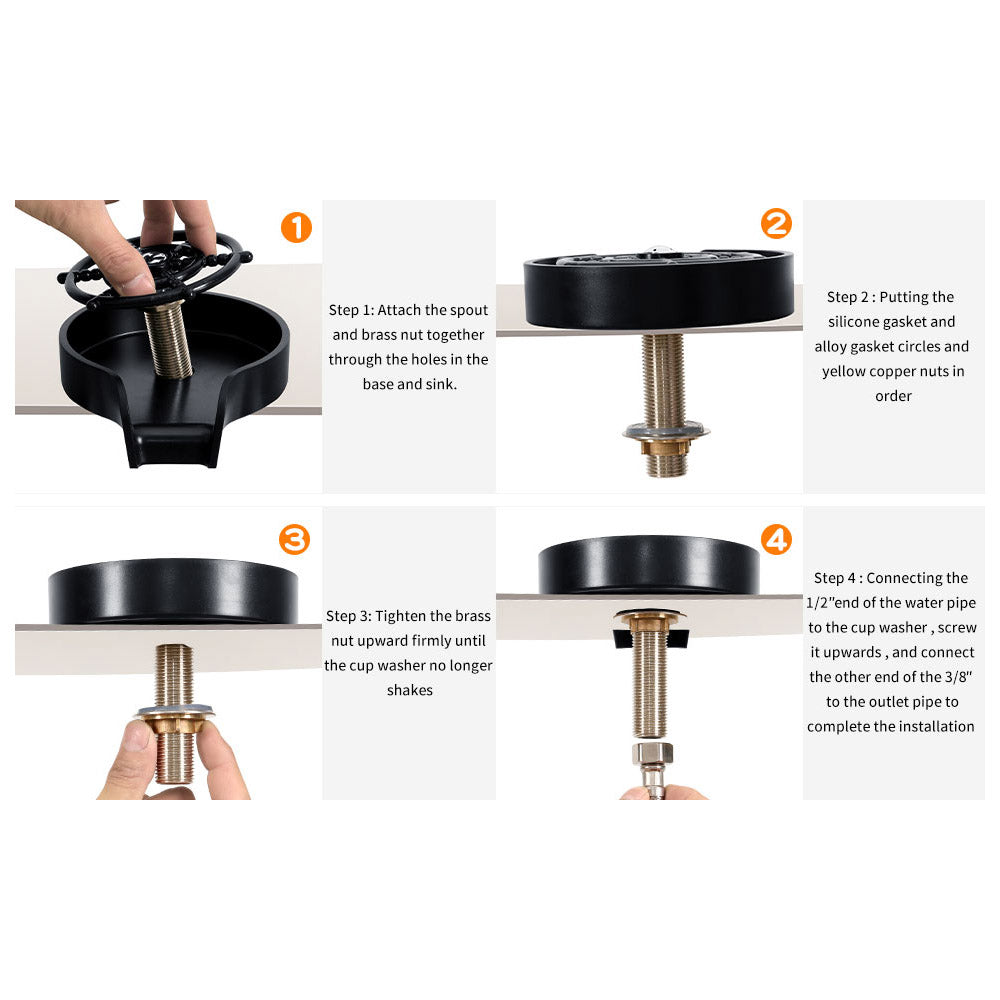 1

Step 1: Attach the spout and brass nut together through the holes in the base and sink.

2

Step 2 : Putting the silicone gasket and alloy gasket circles and yellow copper nuts in order

3

Step 3: Tighten the brass nut upward firmly until the cup washer no longer shakes

4

Step 4 : Connecting the 1/2"end of the water pipe to the cup washer , screw it upwards , and connect the other end of the 3/8" to the outlet pipe to complete the installation