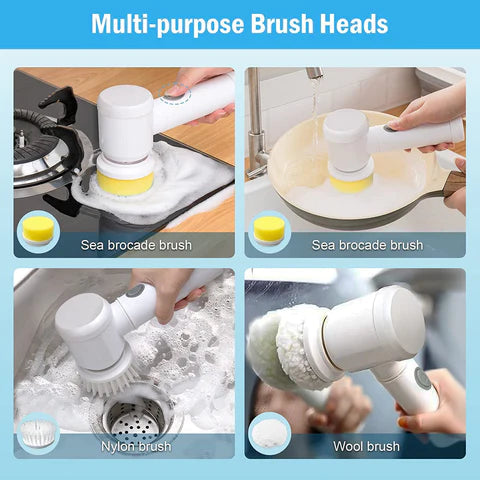 Multi-purpose Brush Heads

Sea brocade brush

Sea brocade brush

Nylon brush

Wool brush