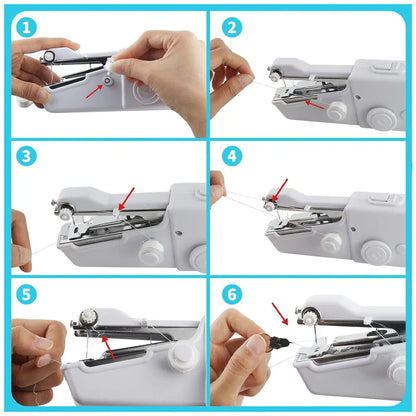 1

2

3

4

5

6