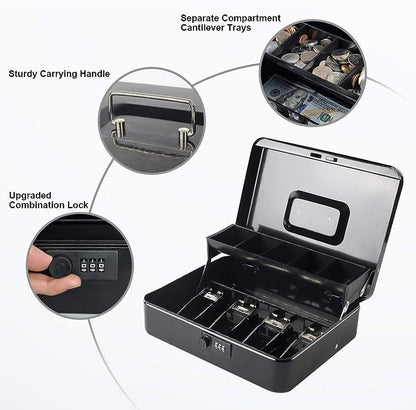 Separate Compartment
Cantilever Trays

Sturdy Carrying Handle

Upgraded
Combination Lock