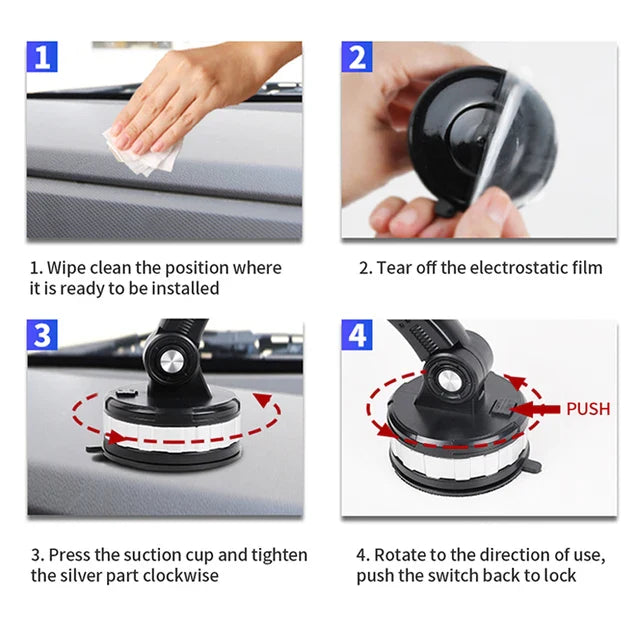 1

1. Wipe clean the position where it is ready to be installed

2

2. Tear off the electrostatic film

3

3. Press the suction cup and tighten the silver part clockwise

4

PUSH

4. Rotate to the direction of use, push the switch back to lock