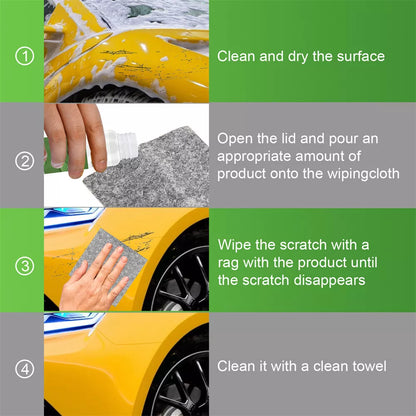 ①

Clean and dry the surface

②

Open the lid and pour an appropriate amount of product onto the wipingcloth

③

Wipe the scratch with a rag with the product until the scratch disappears

④

Clean it with a clean towel