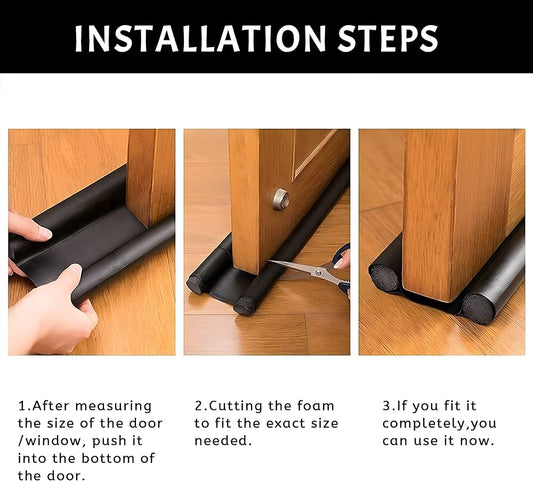 INSTALLATION STEPS

1.After measuring the size of the door /window, push it into the bottom of the door.

2.Cutting the foam to fit the exact size needed.

3.If you fit it completely,you can use it now.