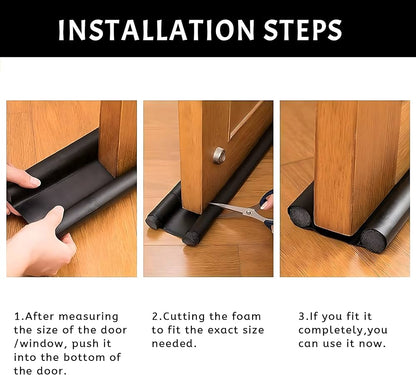 INSTALLATION STEPS

1.After measuring the size of the door /window, push it into the bottom of the door.

2.Cutting the foam to fit the exact size needed.

3.If you fit it completely,you can use it now.