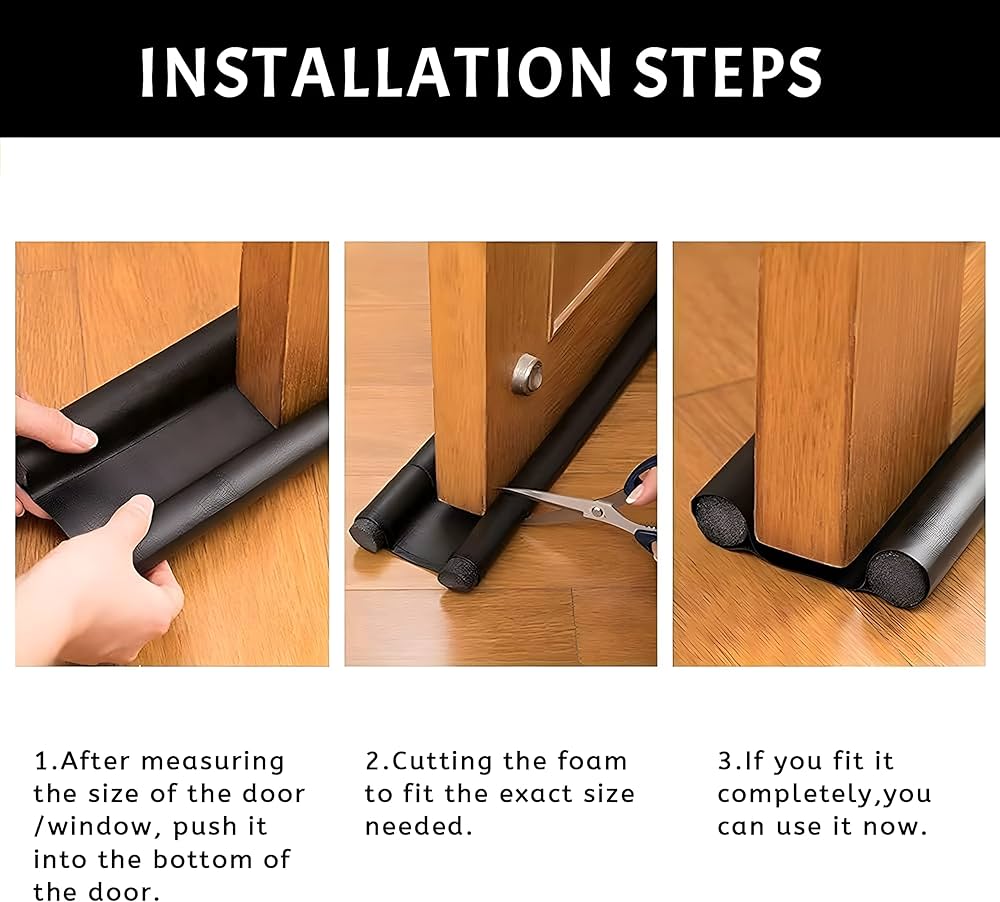 INSTALLATION STEPS

1.After measuring the size of the door /window, push it into the bottom of the door.

2.Cutting the foam to fit the exact size needed.

3.If you fit it completely,you can use it now.