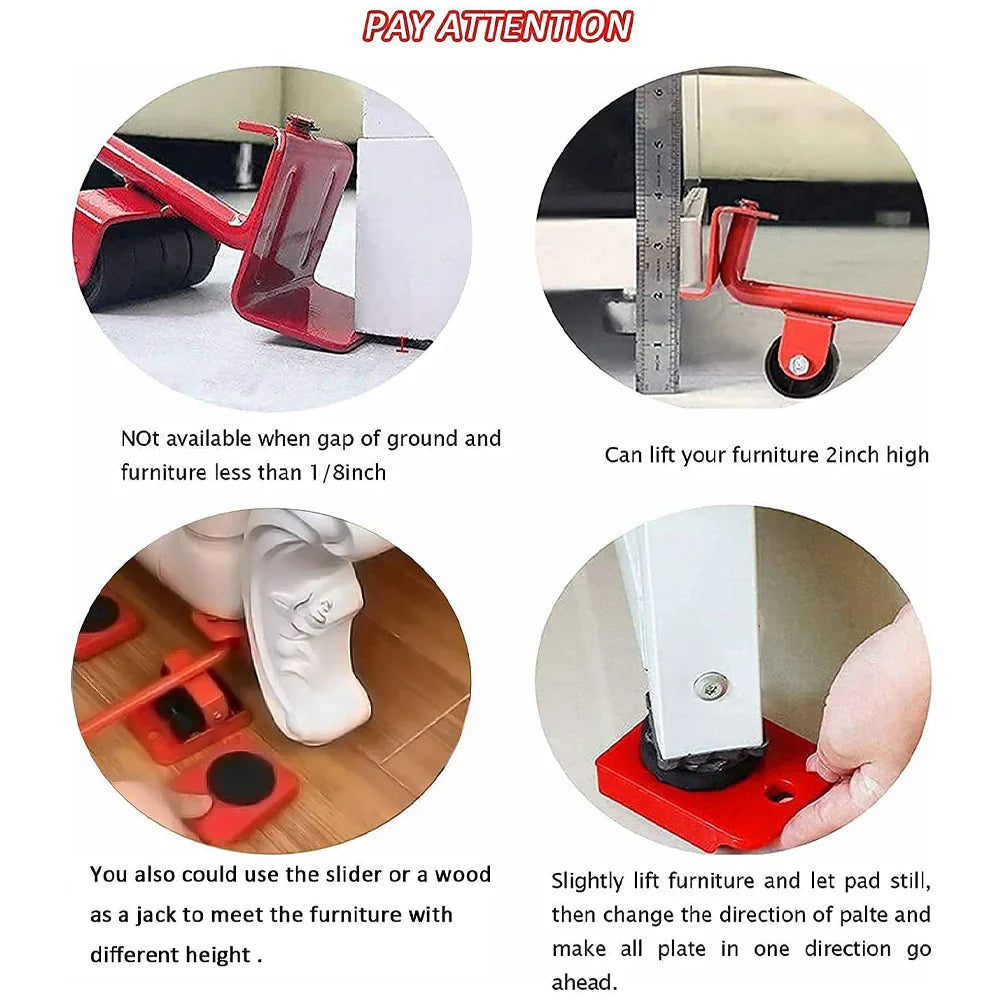 PAY ATTENTION

NOt available when gap of ground and furniture less than 1/8inch

Can lift your furniture 2inch high

You also could use the slider or a wood as a jack to meet the furniture with different height .

Slightly lift furniture and let pad still, then change the direction of palte and make all plate in one direction go ahead.