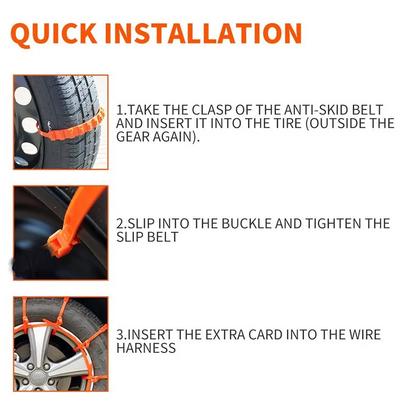 QUICK INSTALLATION

1.TAKE THE CLASP OF THE ANTI-SKID BELT AND INSERT IT INTO THE TIRE (OUTSIDE THE GEAR AGAIN).

2.SLIP INTO THE BUCKLE AND TIGHTEN THE SLIP BELT

3.INSERT THE EXTRA CARD INTO THE WIRE HARNESS