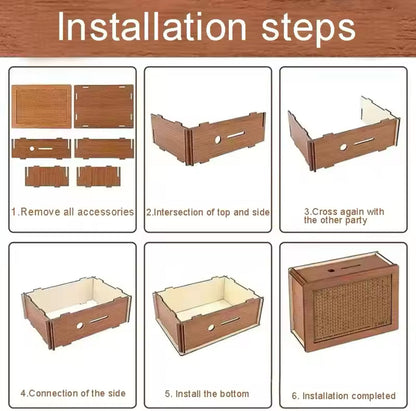 Installation steps

1.Remove all accessories

2.Intersection of top and side

3.Cross again with the other party

4.Connection of the side

5. Install the bottom

6. Installation completed