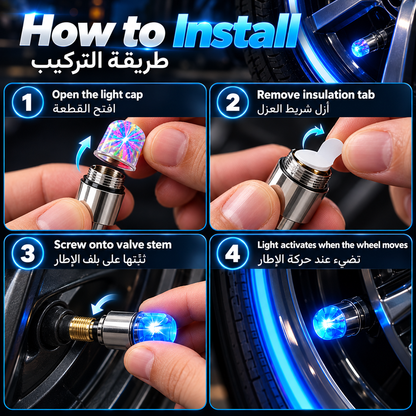 How to Install
طريقة التركيب

1
Open the light cap
افتح القطعة

2
Remove insulation tab
أزل شريط العزل

3
Screw onto valve stem
ثبّتها على بلف الإطار

4
Light activates when the wheel moves
تضيء عند حركة الإطار