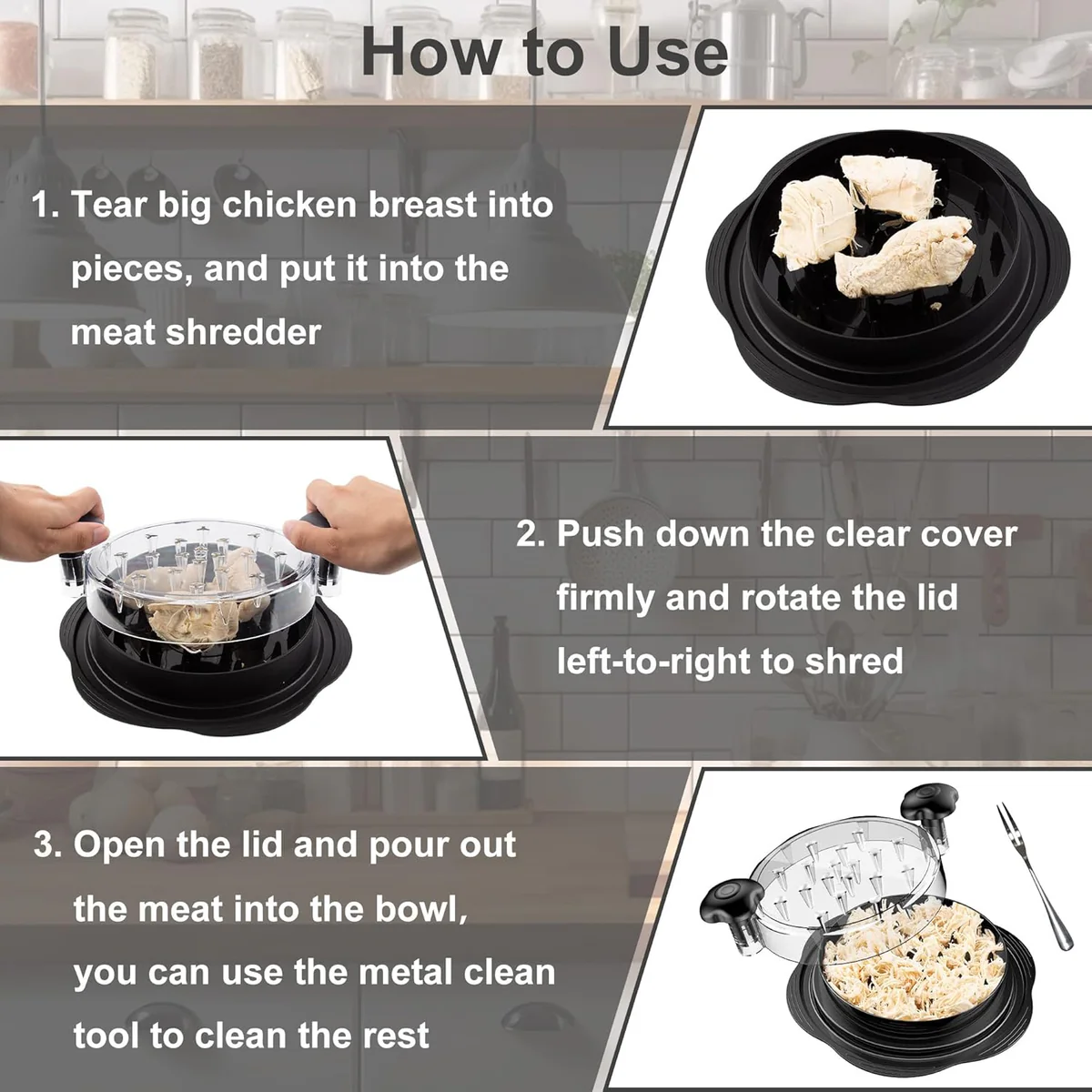 How to Use

1. Tear big chicken breast into pieces, and put it into the meat shredder

2. Push down the clear cover firmly and rotate the lid left-to-right to shred

3. Open the lid and pour out the meat into the bowl, you can use the metal clean tool to clean the rest