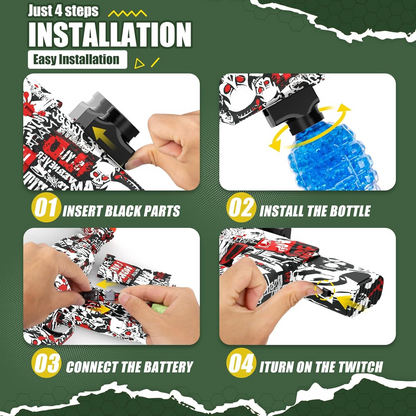 Just 4 steps
INSTALLATION
Easy Installation

01 INSERT BLACK PARTS

02 INSTALL THE BOTTLE

03 CONNECT THE BATTERY

04 ITURN ON THE TWITCH