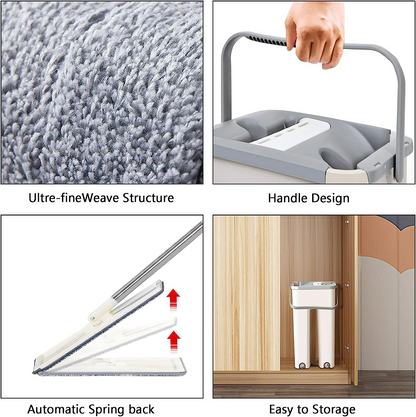 Ultre-fineWeave Structure

Handle Design

Automatic Spring back

Easy to Storage