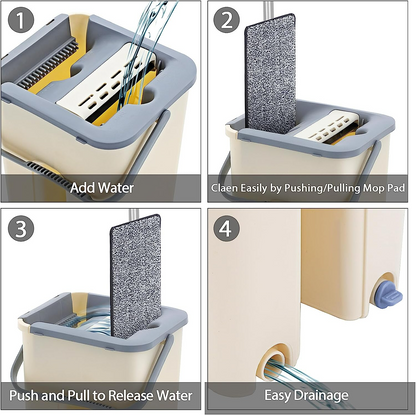 1
Add Water

2
Claen Easily by Pushing/Pulling Mop Pad

3
Push and Pull to Release Water

4
Easy Drainage