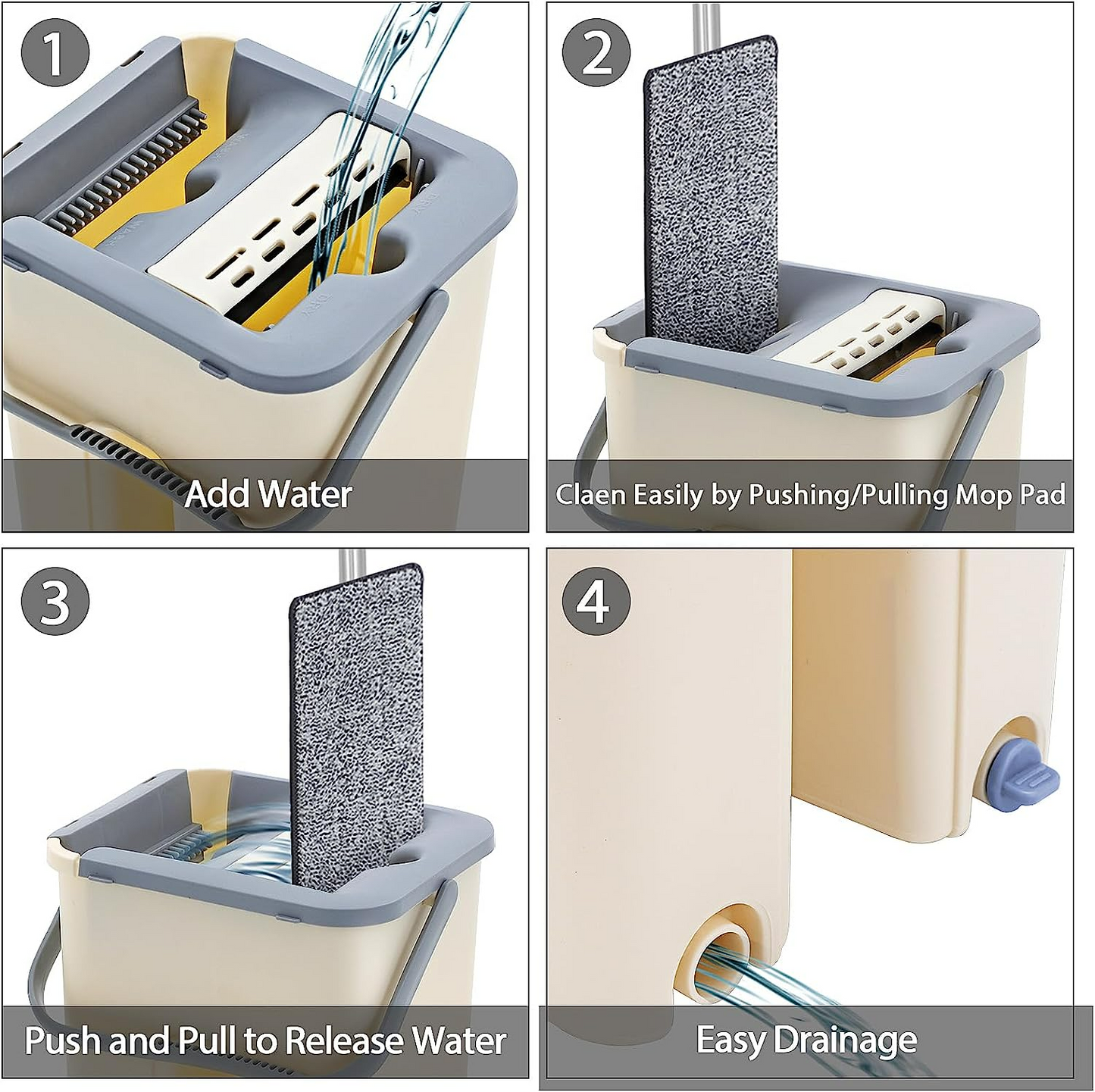 1

Add Water

2

Claen Easily by Pushing/Pulling Mop Pad

3

Push and Pull to Release Water

4

Easy Drainage