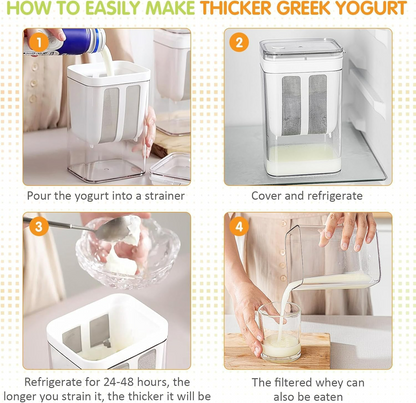 HOW TO EASILY MAKE THICKER GREEK YOGURT

1

Pour the yogurt into a strainer

2

Cover and refrigerate

3

Refrigerate for 24-48 hours, the longer you strain it, the thicker it will be

4

The filtered whey can also be eaten