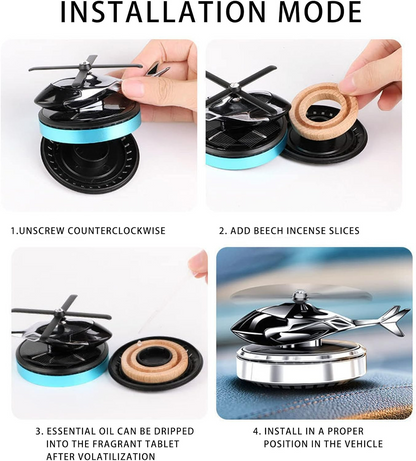 INSTALLATION MODE

1.UNSCREW COUNTERCLOCKWISE

2. ADD BEECH INCENSE SLICES

3. ESSENTIAL OIL CAN BE DRIPPED INTO THE FRAGRANT TABLET AFTER VOLATILIZATION

4. INSTALL IN A PROPER POSITION IN THE VEHICLE