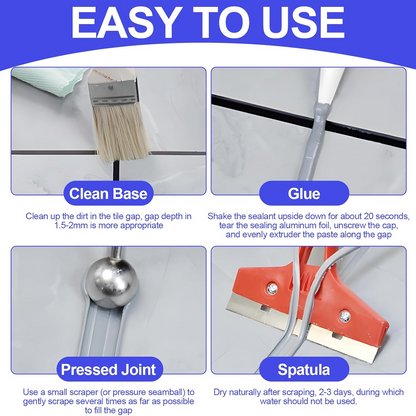 EASY TO USE

Clean Base

Clean up the dirt in the tile gap, gap depth in 1.5-2mm is more appropriate

Glue

Shake the sealant upside down for about 20 seconds, tear the sealing aluminum foil, unscrew the cap, and evenly extruder the paste along the gap

Pressed Joint

Use a small scraper (or pressure seamball) to gently scrape several times as far as possible to fill the gap

Spatula

Dry naturally after scraping, 2-3 days, during which water should not be used.