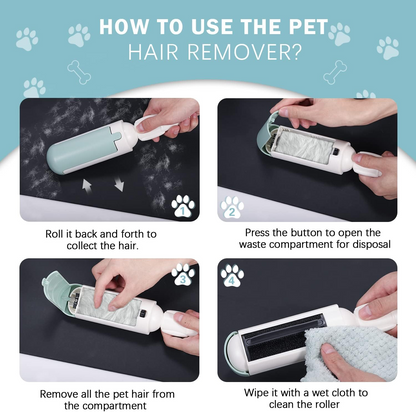 HOW TO USE THE PET
HAIR REMOVER?

1

Roll it back and forth to collect the hair.

2

Press the button to open the waste compartment for disposal

3

Remove all the pet hair from the compartment

4

Wipe it with a wet cloth to clean the roller