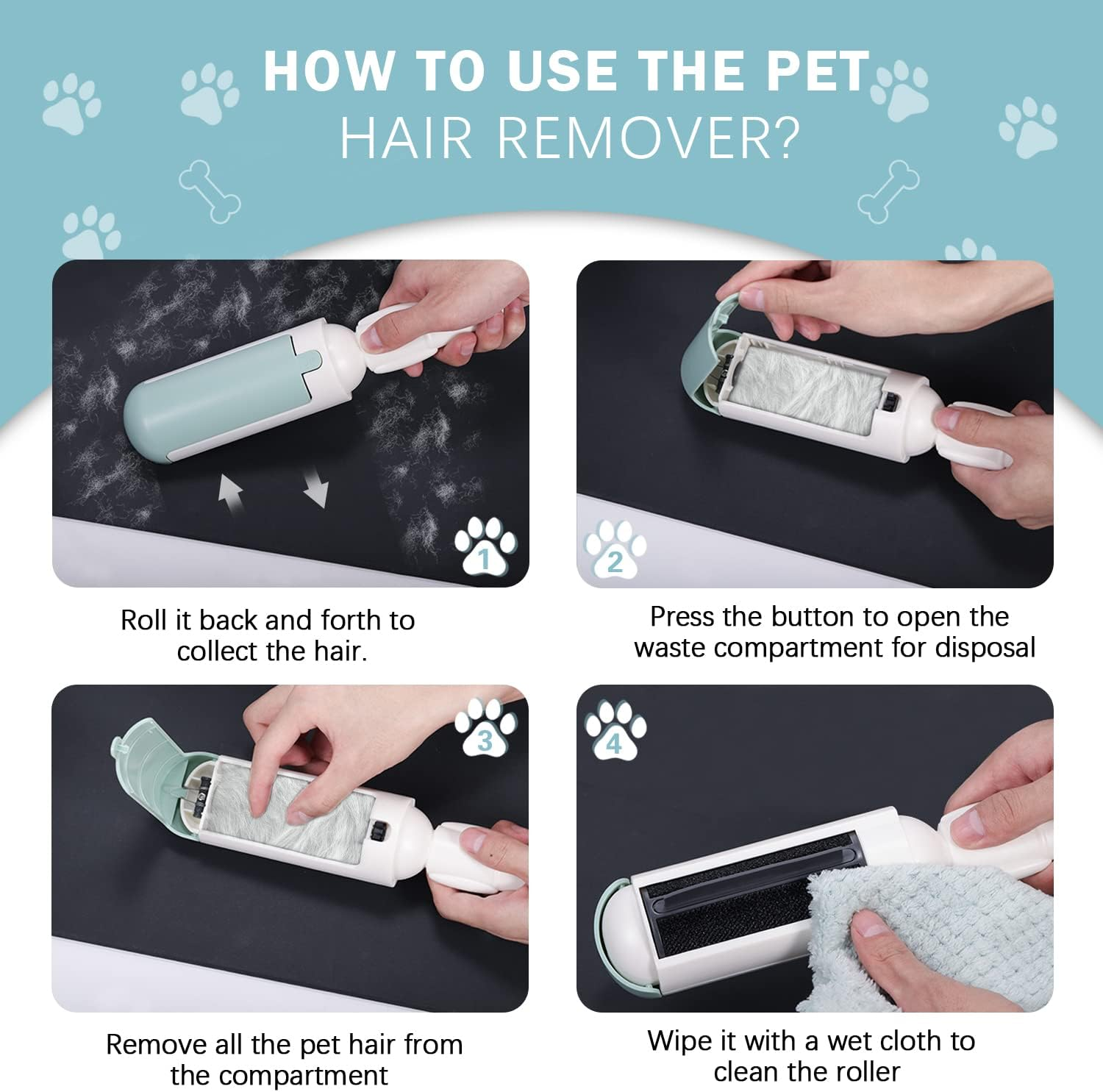 HOW TO USE THE PET
HAIR REMOVER?

1

Roll it back and forth to collect the hair.

2

Press the button to open the waste compartment for disposal

3

Remove all the pet hair from the compartment

4

Wipe it with a wet cloth to clean the roller