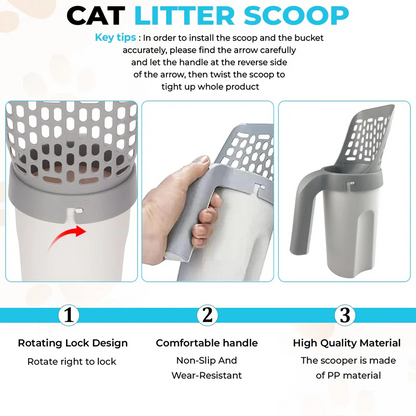 CAT LITTER SCOOP

Key tips : In order to install the scoop and the bucket accurately, please find the arrow carefully and let the handle at the reverse side of the arrow, then twist the scoop to tight up whole product

1

Rotating Lock Design

Rotate right to lock

2

Comfortable handle

Non-Slip And Wear-Resistant

3

High Quality Material

The scooper is made of PP material