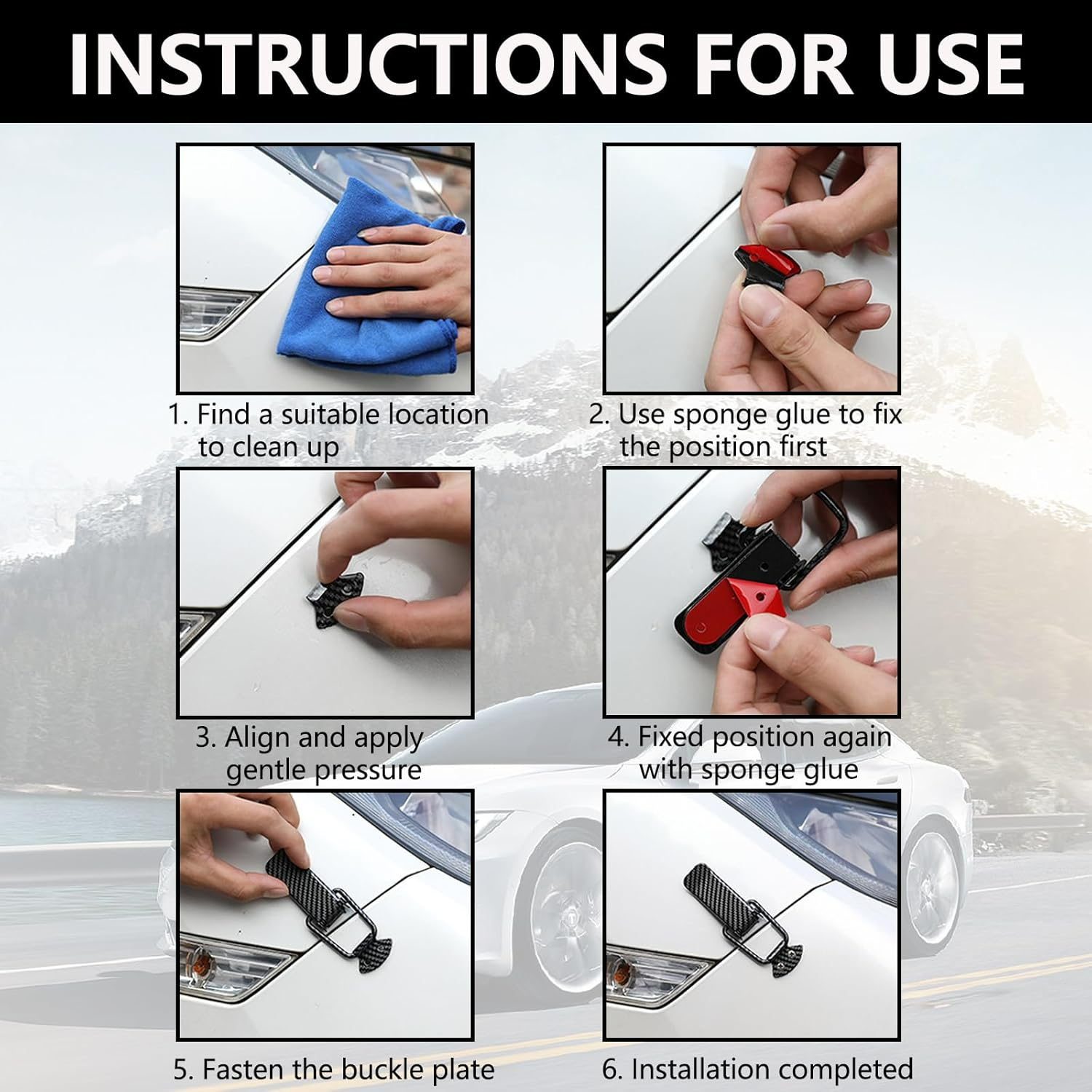 INSTRUCTIONS FOR USE

1. Find a suitable location to clean up

2. Use sponge glue to fix the position first

3. Align and apply gentle pressure

4. Fixed position again with sponge glue

5. Fasten the buckle plate

6. Installation completed