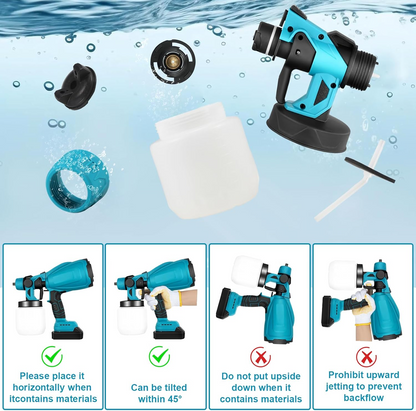 Please place it horizontally when itcontains materials

Can be tilted within 45°

Do not put upside down when it contains materials

Prohibit upward jetting to prevent backflow