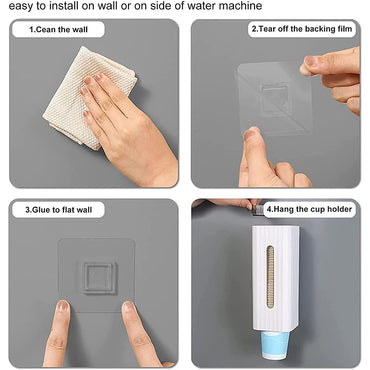 easy to install on wall or on side of water machine

1.Cean the wall

2.Tear off the backing film

3.Glue to flat wall

4.Hang the cup holder