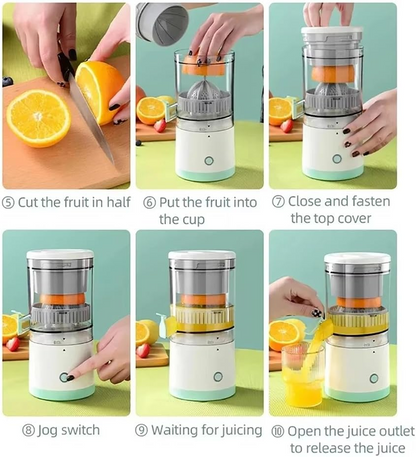 ⑤ Cut the fruit in half

⑥ Put the fruit into the cup

⑦ Close and fasten the top cover

⑧ Jog switch

⑨ Waiting for juicing

⑩ Open the juice outlet to release the juice