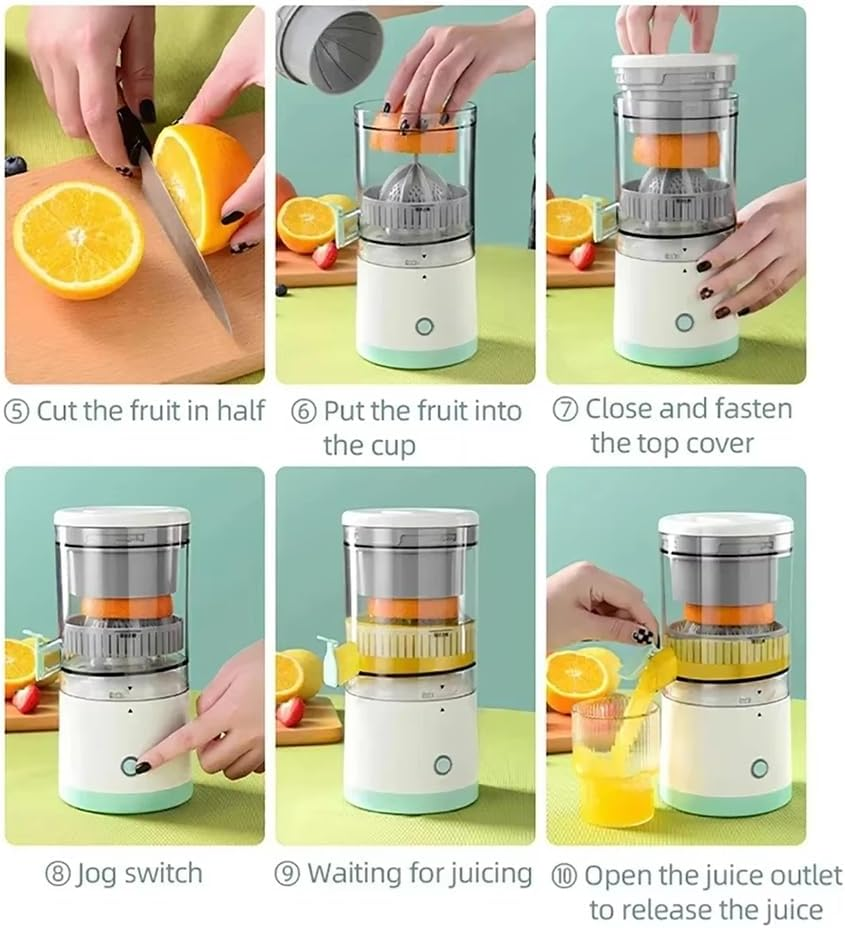 ⑤ Cut the fruit in half

⑥ Put the fruit into the cup

⑦ Close and fasten the top cover

⑧ Jog switch

⑨ Waiting for juicing

⑩ Open the juice outlet to release the juice