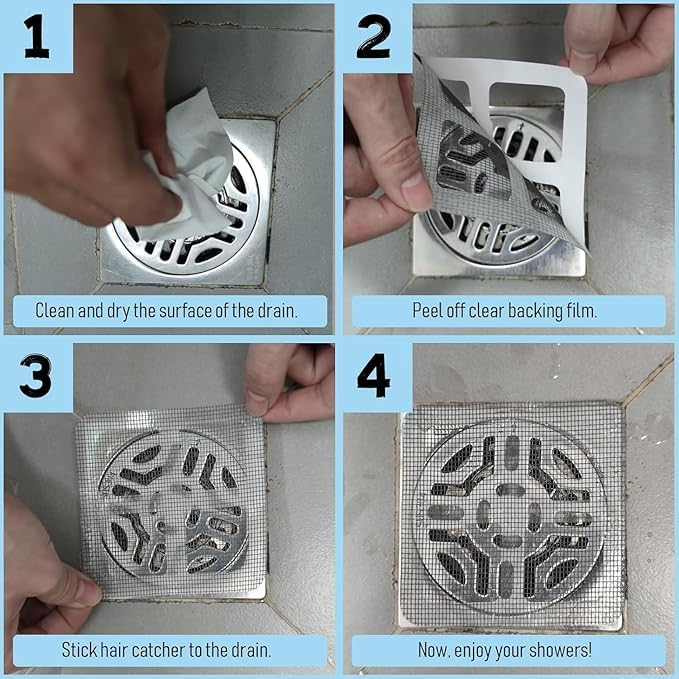 1

Clean and dry the surface of the drain.

2

Peel off clear backing film.

3

Stick hair catcher to the drain.

4

Now, enjoy your showers!