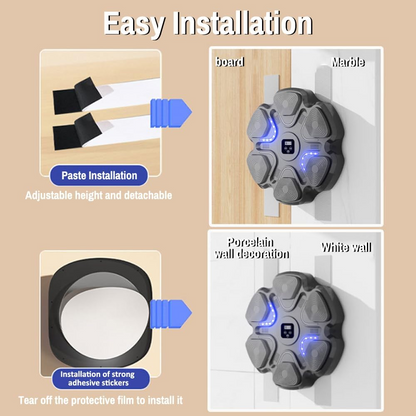 Easy Installation

Paste Installation

Adjustable height and detachable

board

Marble

Installation of strong adhesive stickers

Tear off the protective film to install it

Porcelain wall decoration

White wall