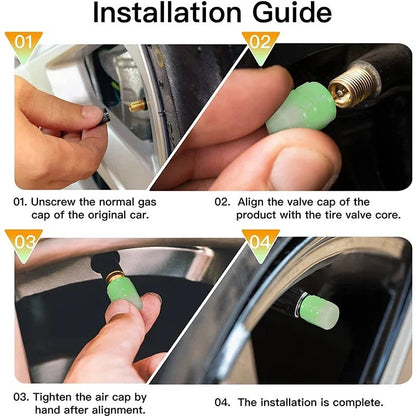 Installation Guide

01

02

01. Unscrew the normal gas cap of the original car.

02. Align the valve cap of the product with the tire valve core.

03

04

03. Tighten the air cap by hand after alignment.

04. The installation is complete.