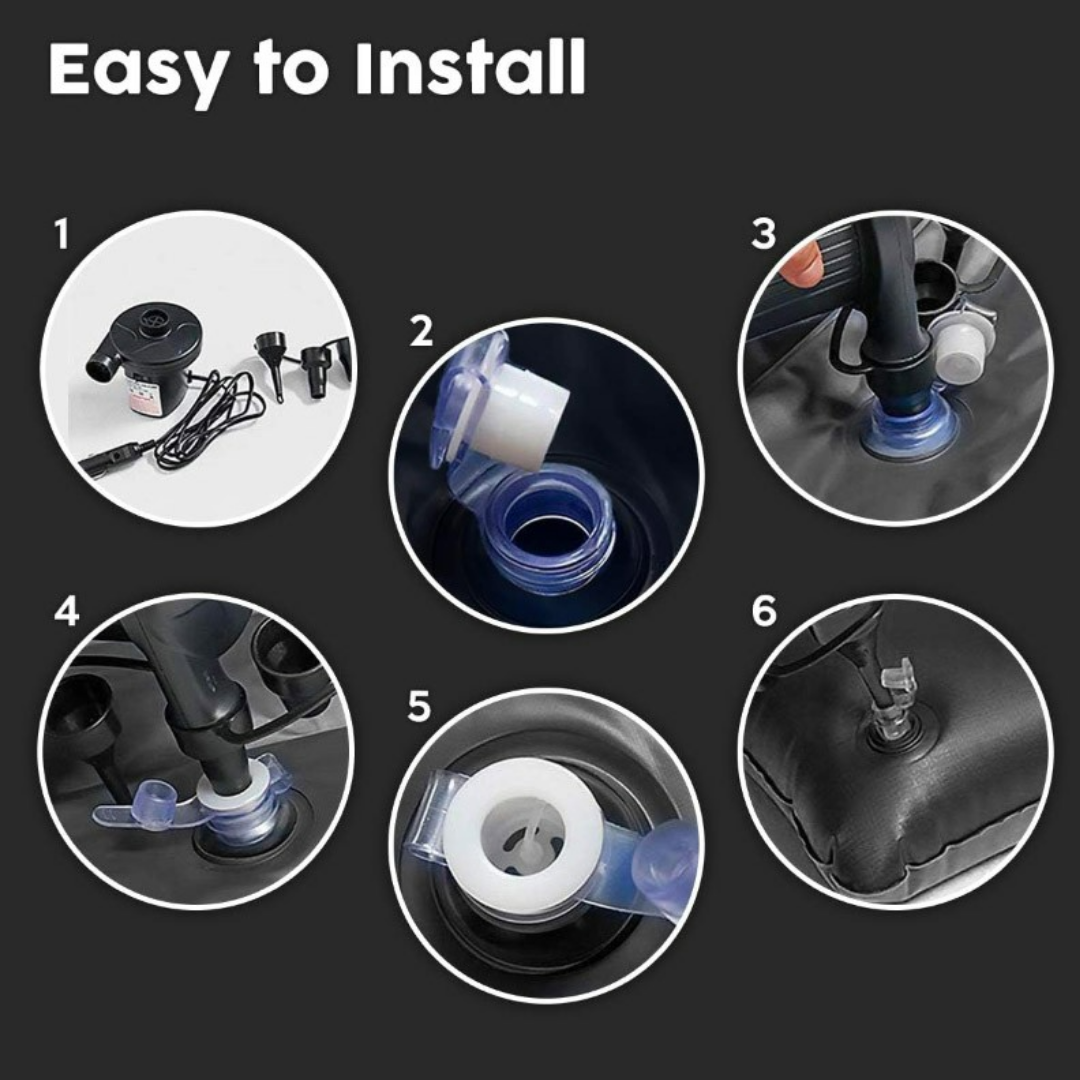 Easy to Install

1

2

3

4

5

6